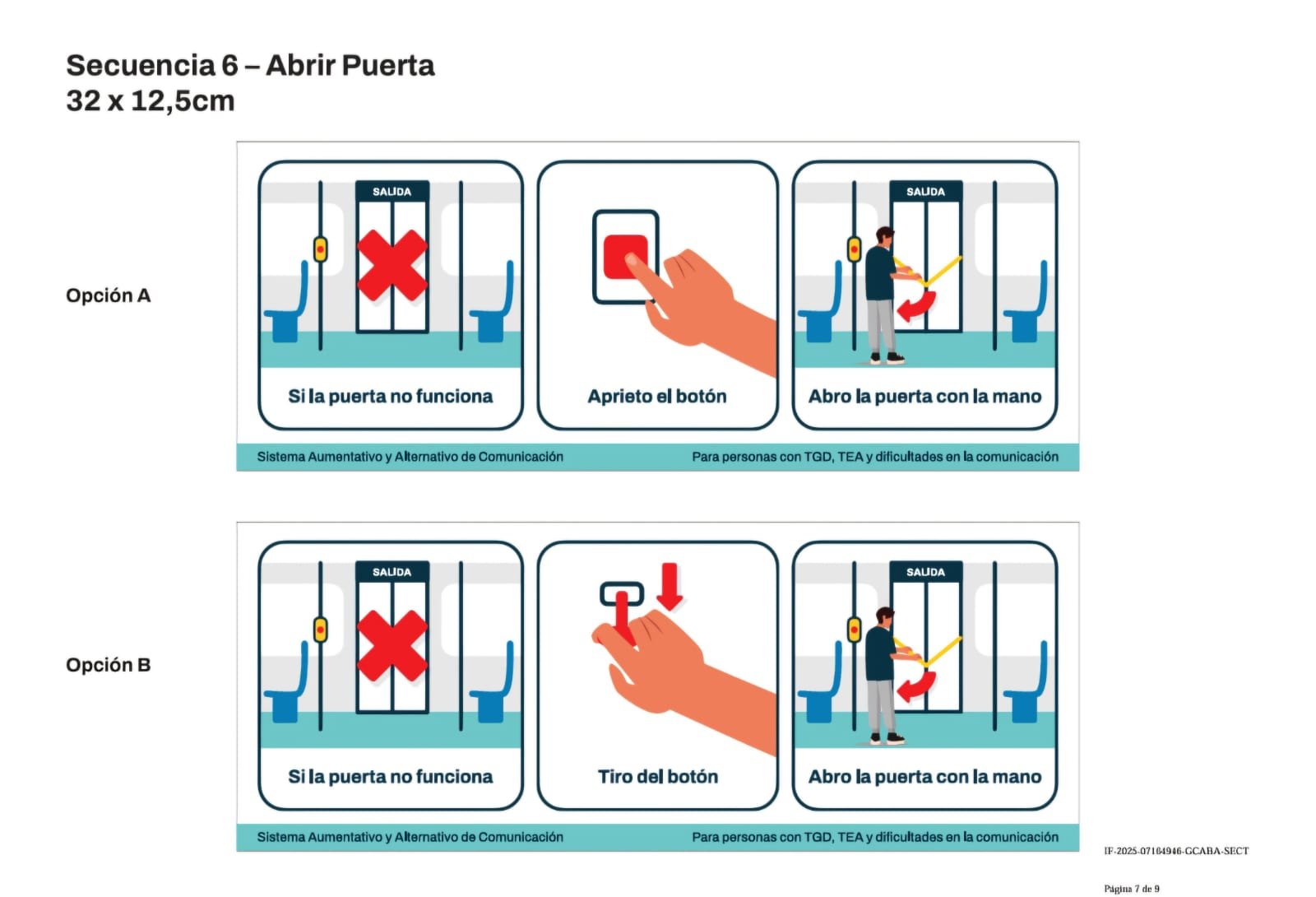 Secuencia 6 – Abrir Puerta
32 x 12,5cm

Opción A

SALIDA

Si la puerta no funciona

Aprieto el botón

SALIDA

Abro la puerta con la mano

Sistema Aumentativo y Alternativo de Comunicación

Para personas con TGD, TEA y dificultades en la comunicación

Opción B

SALIDA

Si la puerta no funciona

Tiro del botón

SALIDA

Abro la puerta con la mano

Sistema Aumentativo y Alternativo de Comunicación

Para personas con TGD, TEA y dificultades en la comunicación

IF-2025-07164946-GCABA-SECT

Página 7 de 9